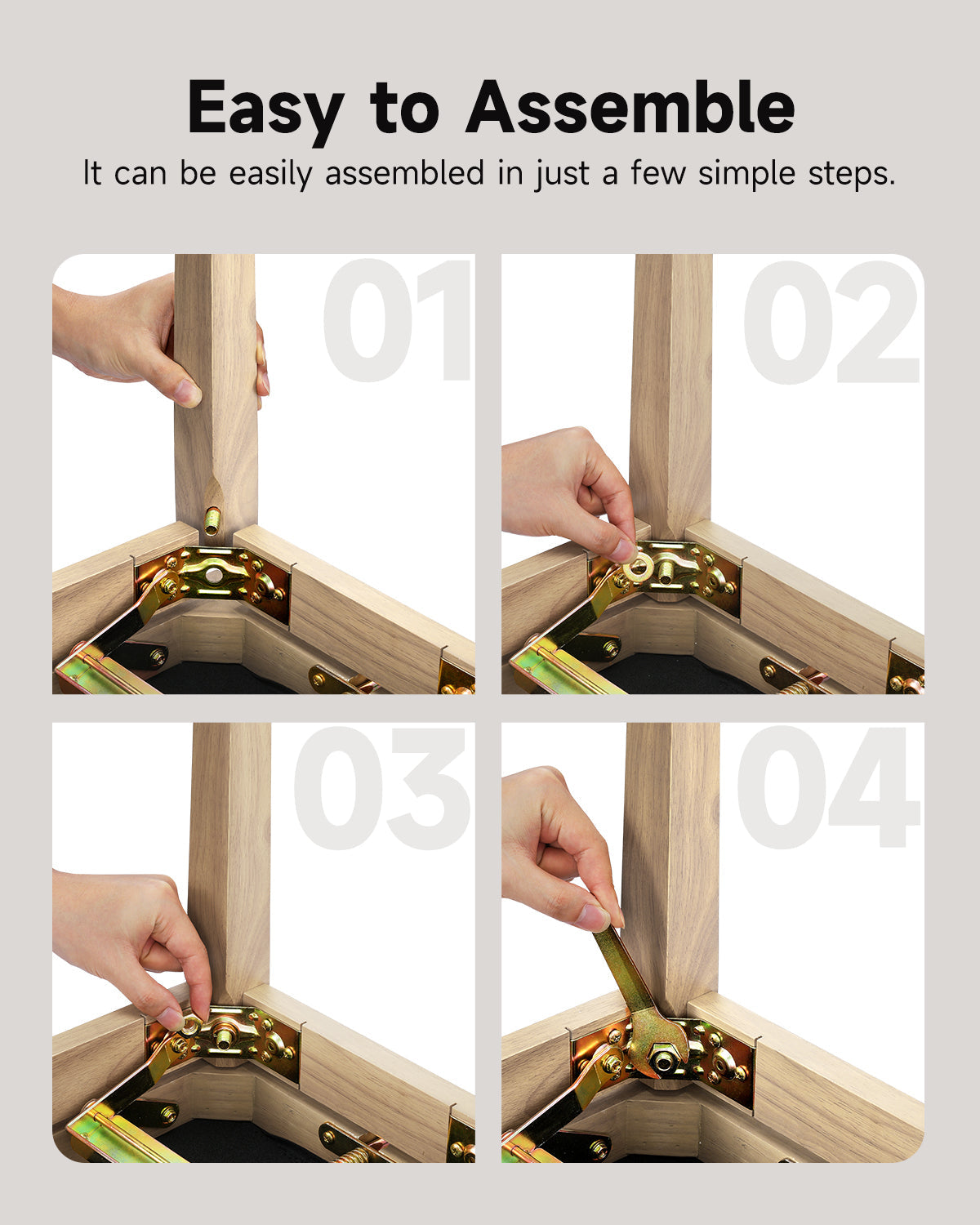 Easy to Assemble

It can be easily assembled in just a few simple steps.

01

02

03

04